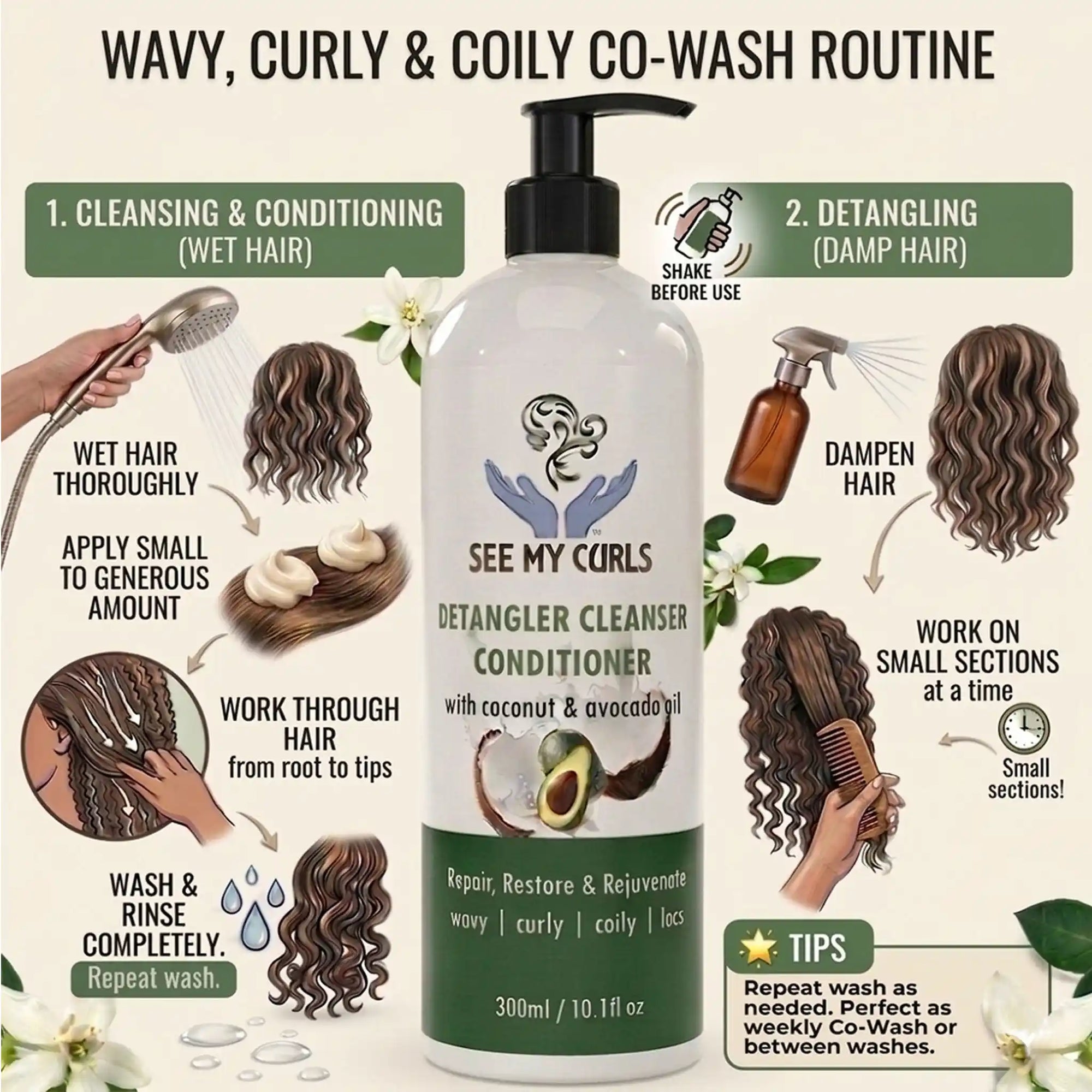 WAVY, CURLY & COILY CO-WASH ROUTINE

1. CLEANSING & CONDITIONING
(WET HAIR)

WET HAIR THOROUGHLY

APPLY SMALL TO GENEROUS AMOUNT

WORK THROUGH HAIR
from root to tips

WASH & RINSE COMPLETELY.
Repeat wash.

SEE MY CURLS

DETANGLER CLEANSER CONDITIONER
with coconut & avocado oil

Repair, Restore & Rejuvenate
wavy | curly | coily | locs

300ml / 10.1fl oz

SHAKE BEFORE USE

2. DETANGLING
(DAMP HAIR)

DAMPEN HAIR

WORK ON SMALL SECTIONS
at a time

Small sections!

TIPS
Repeat wash as needed. Perfect as weekly Co-Wash or between washes.